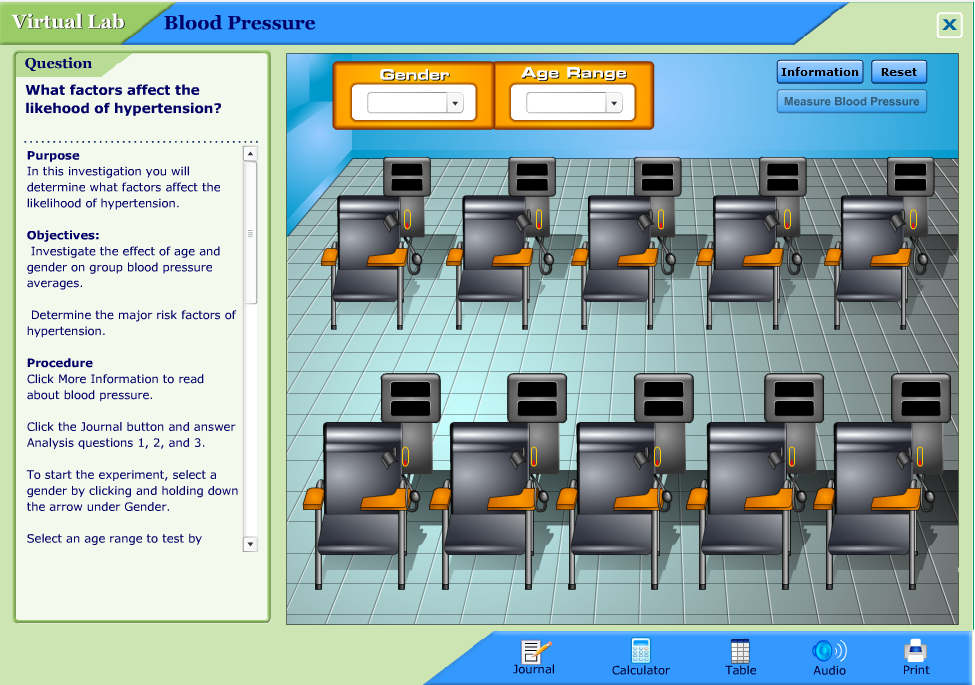 Virtual Lab Blood Pressure

X

Question

What factors affect the likehood of hypertension?

Purpose
In this investigation you will determine what factors affect the likelihood of hypertension.

Objectives:
Investigate the effect of age and gender on group blood pressure averages.

Determine the major risk factors of hypertension.

Procedure
Click More Information to read about blood pressure.

Click the Journal button and answer Analysis questions 1, 2, and 3.

To start the experiment, select a gender by clicking and holding down the arrow under Gender.

Select an age range to test by

Gender

Age Range

Information

Reset

Measure Blood Pressure

Journal

Calculator

Table

Audio

Print