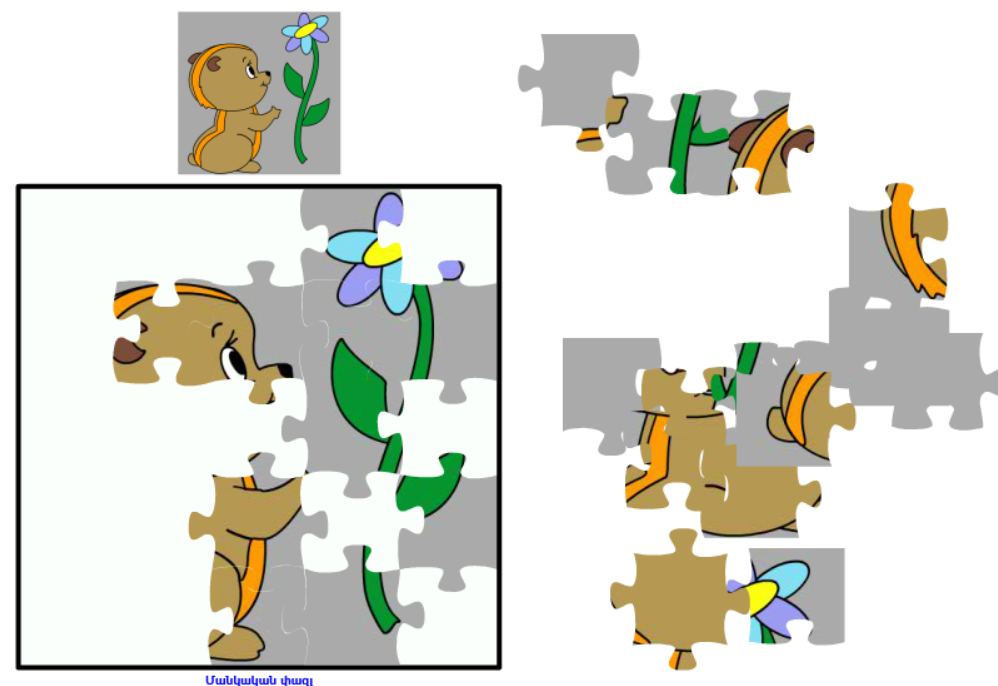 Մանկական փազլ