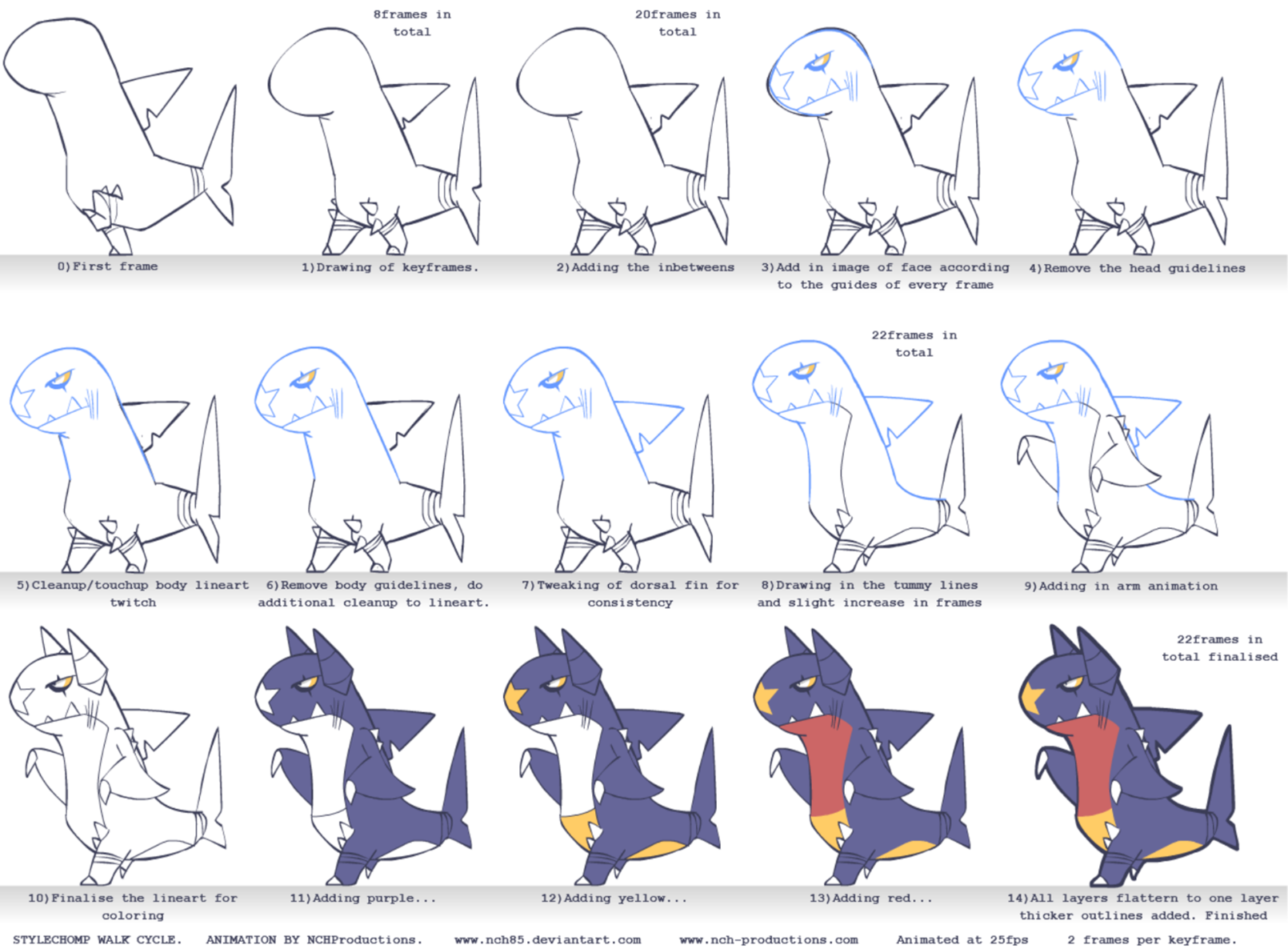 8frames in total

20frames in total

0)First frame

1)Drawing of keyframes.

2)Adding the inbetweens

3)Add in image of face according to the guides of every frame

4)Remove the head guidelines

22frames in total

5)Cleanup/touchup body lineart twitch

6)Remove body guidelines, do additional cleanup to lineart.

7)Tweaking of dorsal fin for consistency

8)Drawing in the tummy lines and slight increase in frames

9)Adding in arm animation

22frames in total finalised

10)Finalise the lineart for coloring

11)Adding purple...

12)Adding yellow...

13)Adding red...

14)All layers flattern to one layer thicker outlines added. Finished

STYLECHOMP WALK CYCLE. ANIMATION BY NCHProductions. www.nch85.deviantart.com www.nch-productions.com Animated at 25fps 2 frames per keyframe.