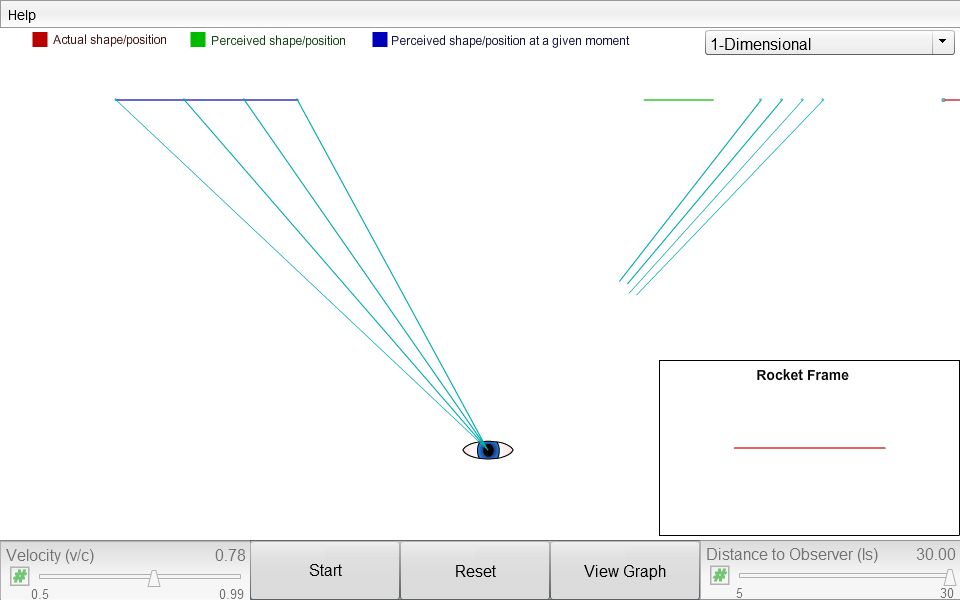 Help

Actual shape/position Perceived shape/position Perceived shape/position at a given moment

1-Dimensional

Rocket Frame

Velocity (v/c) 0.78
#
0.5 0.99

Start

Reset

View Graph

Distance to Observer (ls) 30.00
#
5 30