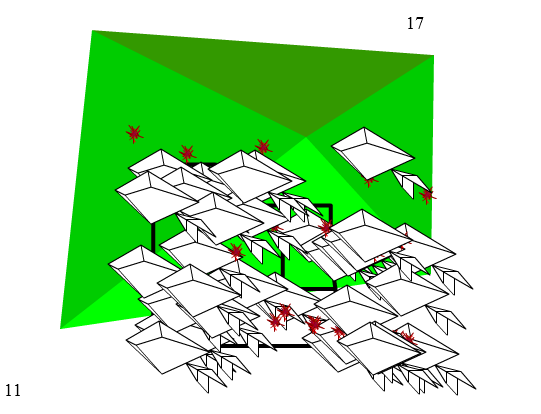 17

11